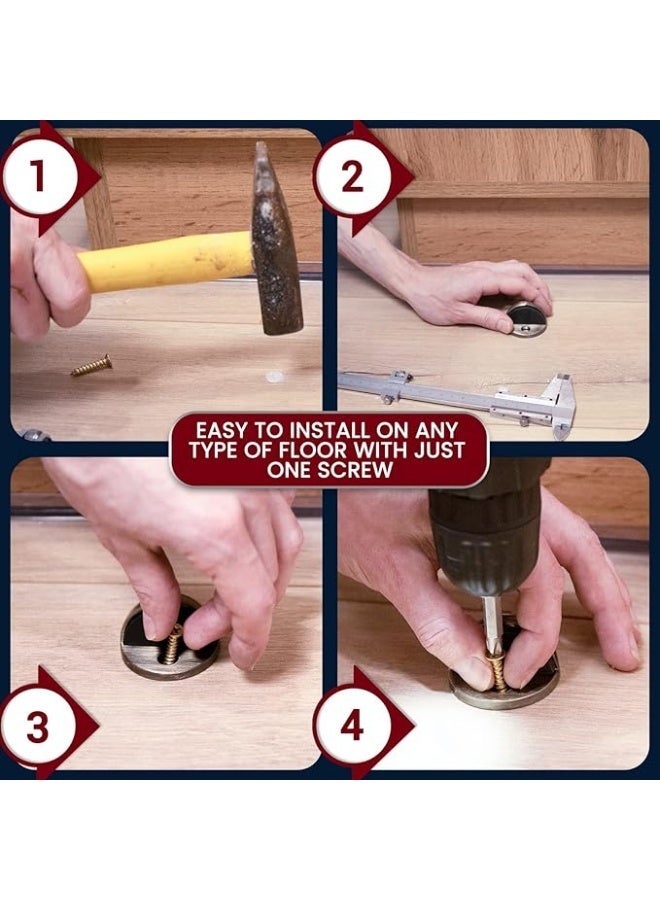 1

2

EASY TO INSTALL ON ANY TYPE OF FLOOR WITH JUST ONE SCREW

3

4